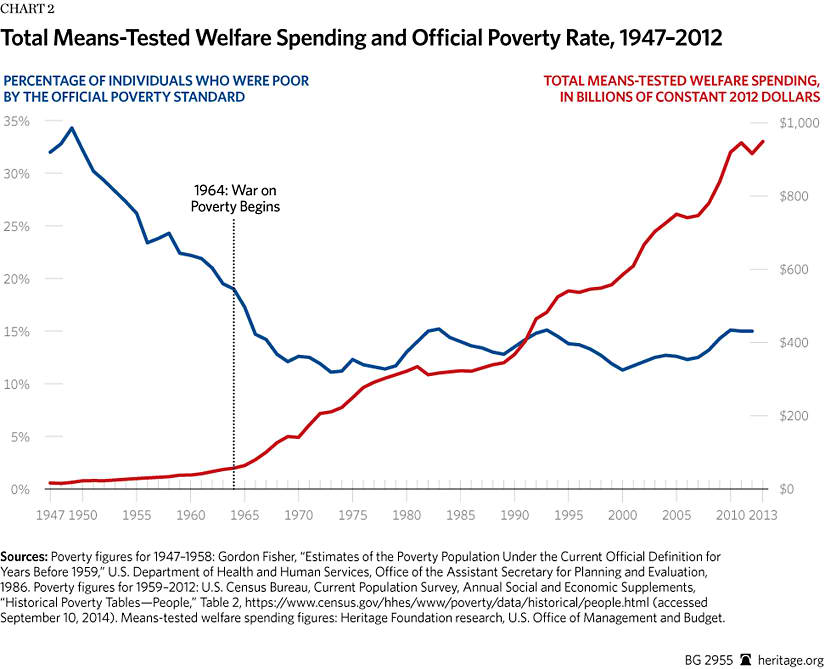 CHART 2

Total Means-Tested Welfare Spending and Official Poverty Rate, 1947–2012

PERCENTAGE OF INDIVIDUALS WHO WERE POOR BY THE OFFICIAL POVERTY STANDARD

TOTAL MEANS-TESTED WELFARE SPENDING, IN BILLIONS OF CONSTANT 2012 DOLLARS

35%
30%
25%
20%
15%
10%
5%
0%

$1,000
$800
$600
$400
$200
$0

1964: War on Poverty Begins

1947 1950 1955 1960 1965 1970 1975 1980 1985 1990 1995 2000 2005 2010 2013

Sources: Poverty figures for 1947–1958: Gordon Fisher, "Estimates of the Poverty Population Under the Current Official Definition for Years Before 1959," U.S. Department of Health and Human Services, Office of the Assistant Secretary for Planning and Evaluation, 1986. Poverty figures for 1959–2012: U.S. Census Bureau, Current Population Survey, Annual Social and Economic Supplements, "Historical Poverty Tables—People," Table 2, https://www.census.gov/hhes/www/poverty/data/historical/people.html (accessed September 10, 2014). Means-tested welfare spending figures: Heritage Foundation research, U.S. Office of Management and Budget.

BG 2955 heritage.org